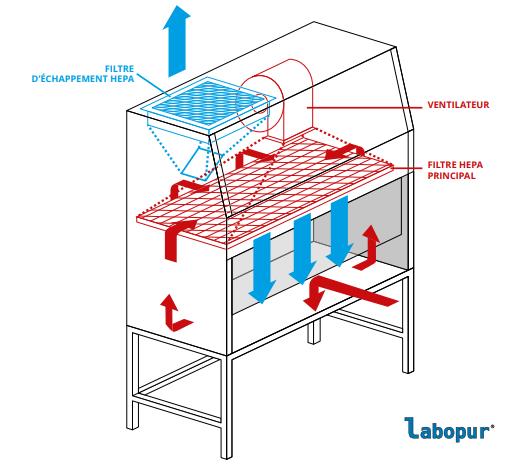 FILTRE
D'ÉCHAPPEMENT HEPA

VENTILATEUR

FILTRE HEPA
PRINCIPAL

Labopur®